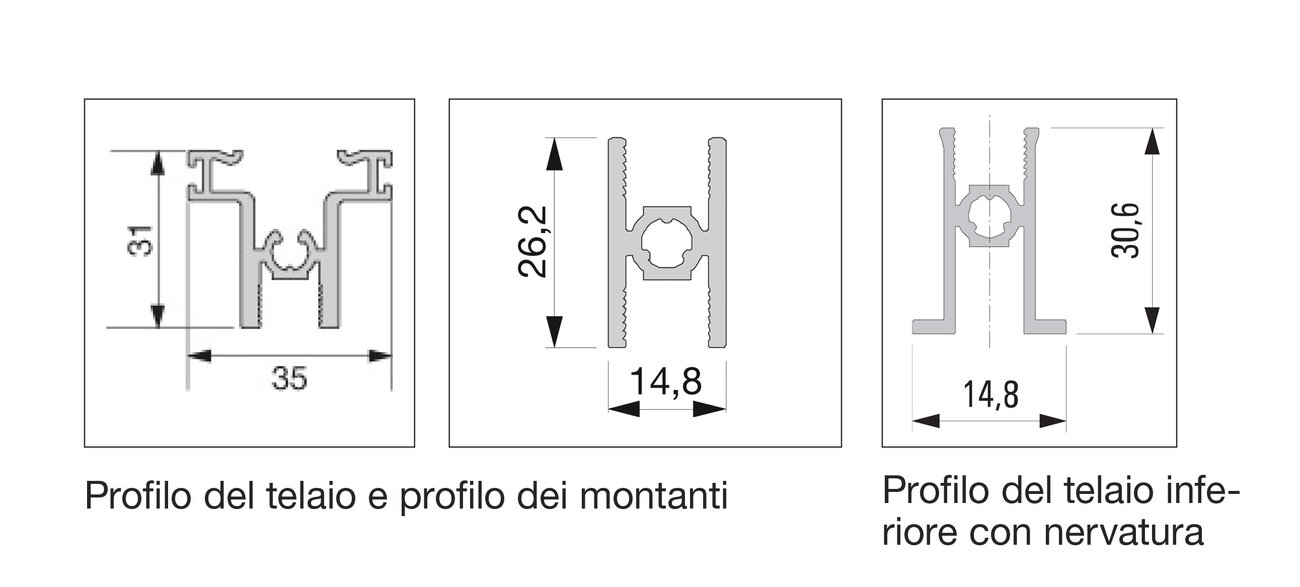 31

35

26,2

14,8

30,6

14,8

Profilo del telaio e profilo dei montanti

Profilo del telaio inferiore con nervatura