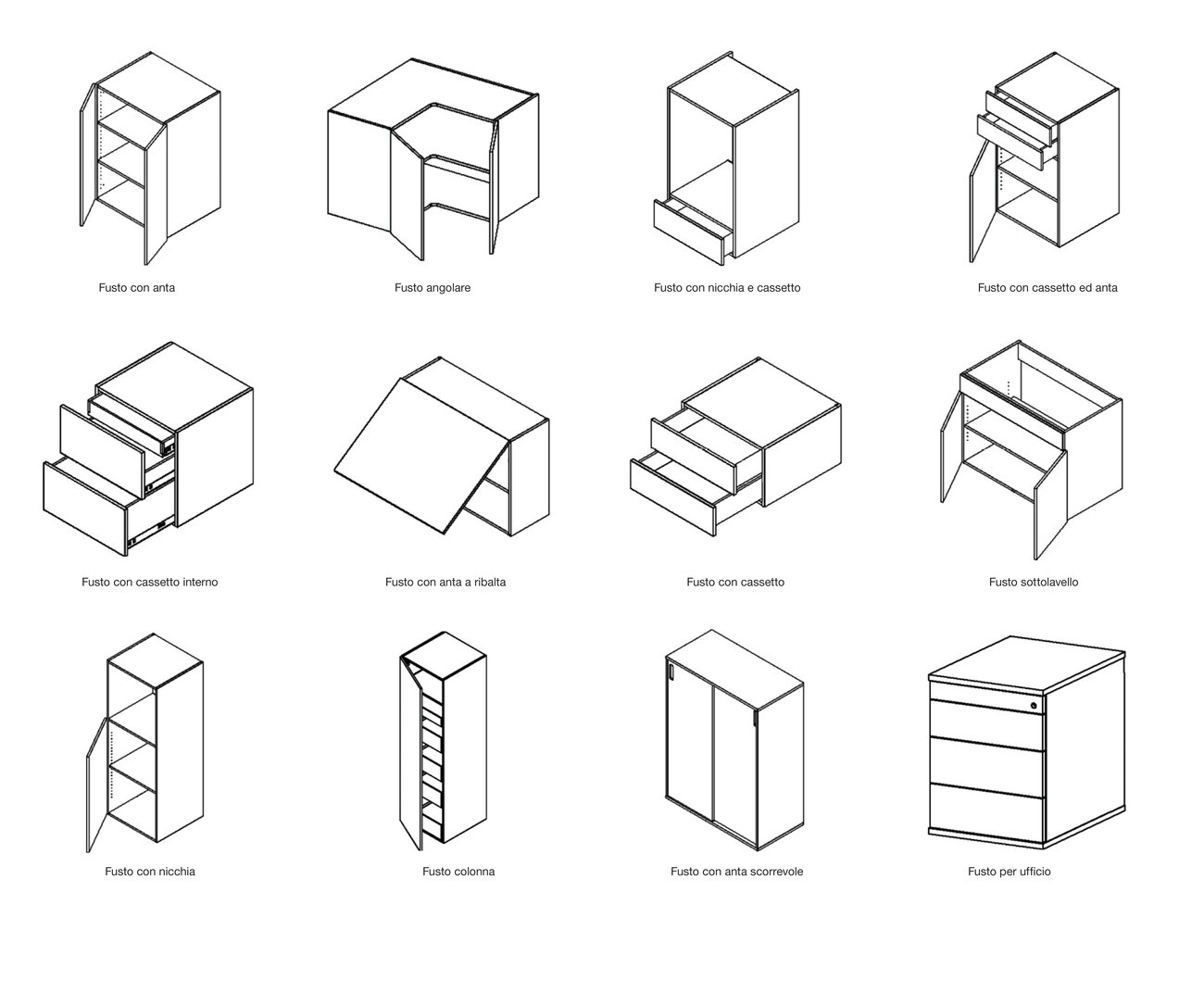 Fusto con anta

Fusto angolare

Fusto con nicchia e cassetto

Fusto con cassetto ed anta

Fusto con cassetto interno

Fusto con anta a ribalta

Fusto con cassetto

Fusto sottolavello

Fusto con nicchia

Fusto colonna

Fusto con anta scorrevole

Fusto per ufficio