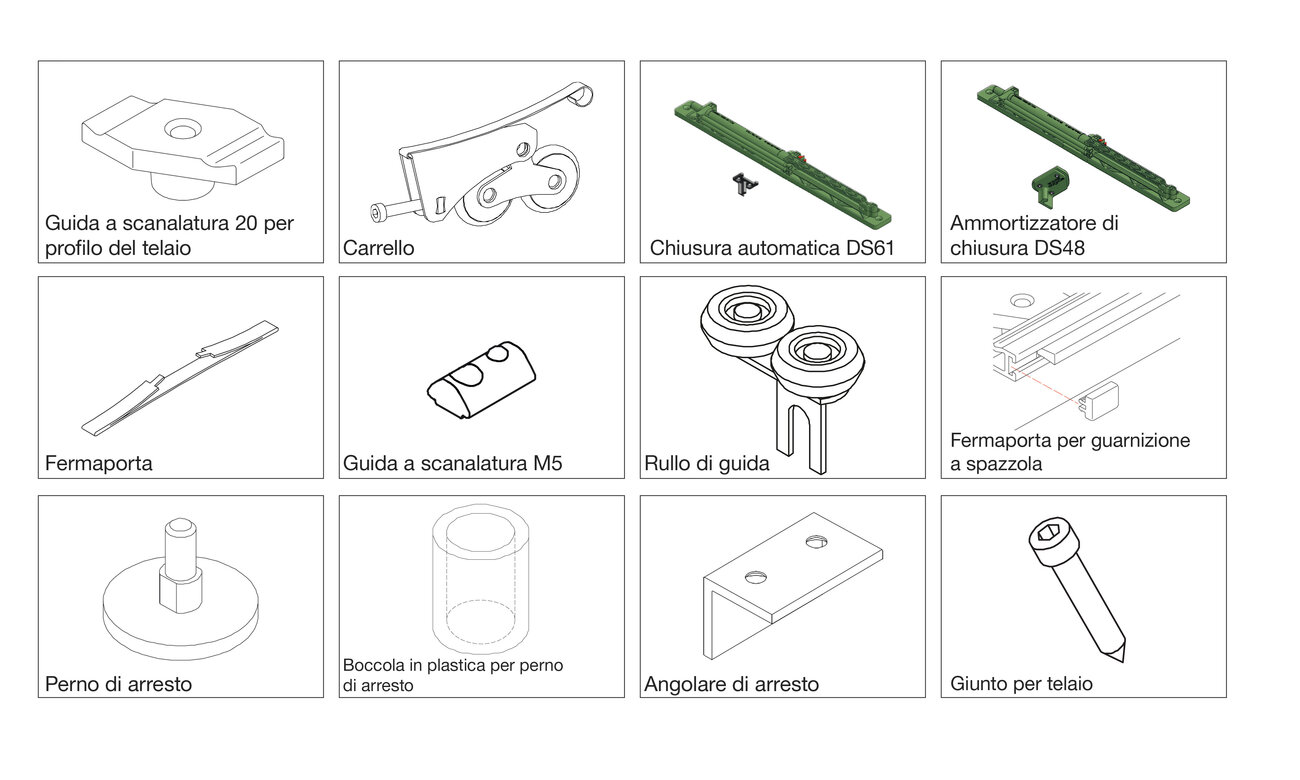 Guida a scanalatura 20 per profilo del telaio

Carrello

Chiusura automatica DS61

Ammortizzatore di chiusura DS48

Fermaporta

Guida a scanalatura M5

Rullo di guida

Fermaporta per guarnizione a spazzola

Perno di arresto

Boccola in plastica per perno di arresto

Angolare di arresto

Giunto per telaio